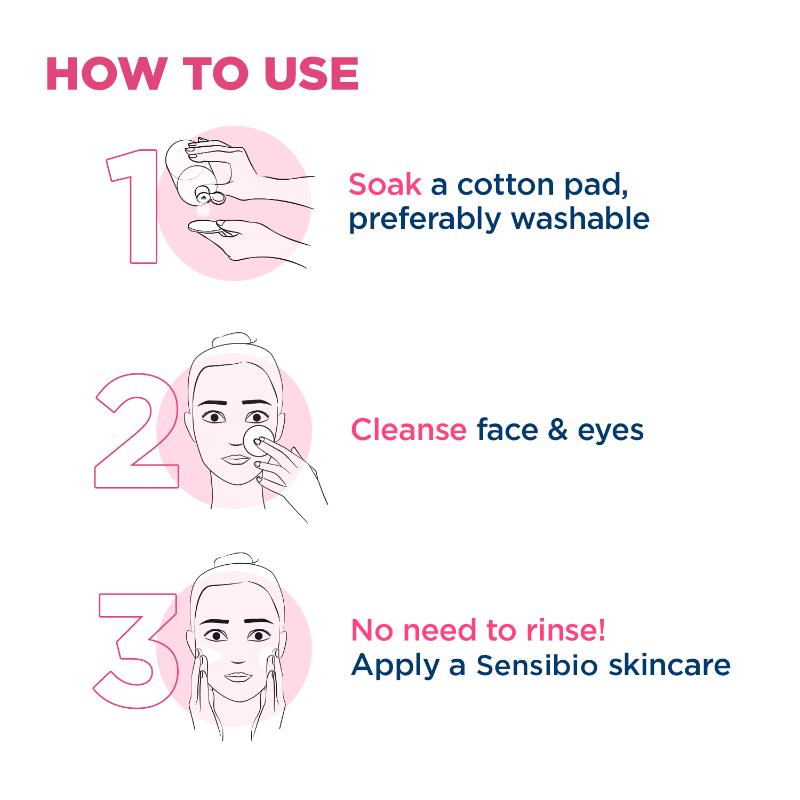 HOW TO USE

1

Soak a cotton pad, preferably washable

2

Cleanse face & eyes

3

No need to rinse!
Apply a Sensibio skincare